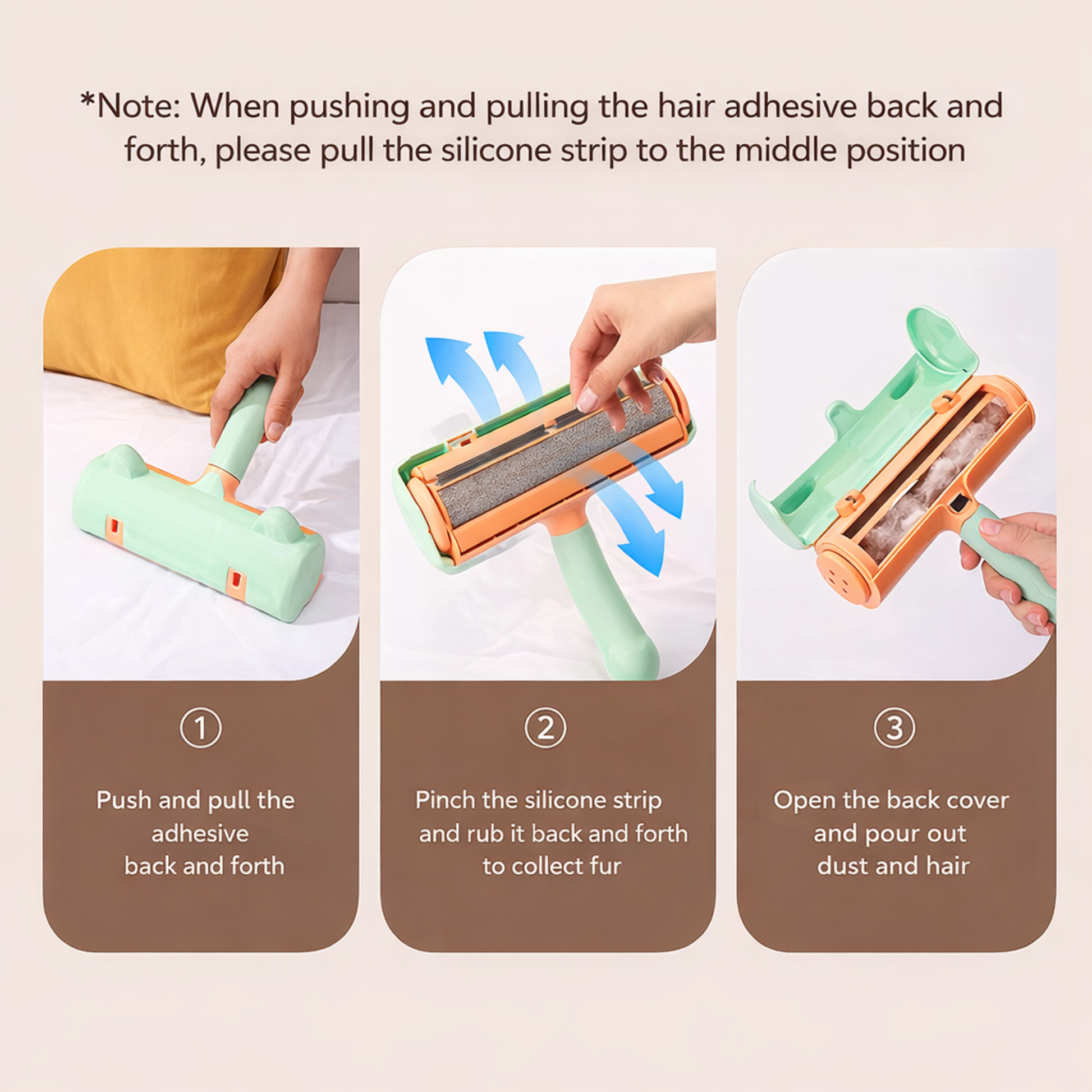 *Note: When pushing and pulling the hair adhesive back and forth, please pull the silicone strip to the middle position

①

Push and pull the adhesive back and forth

②

Pinch the silicone strip and rub it back and forth to collect fur

③

Open the back cover and pour out dust and hair