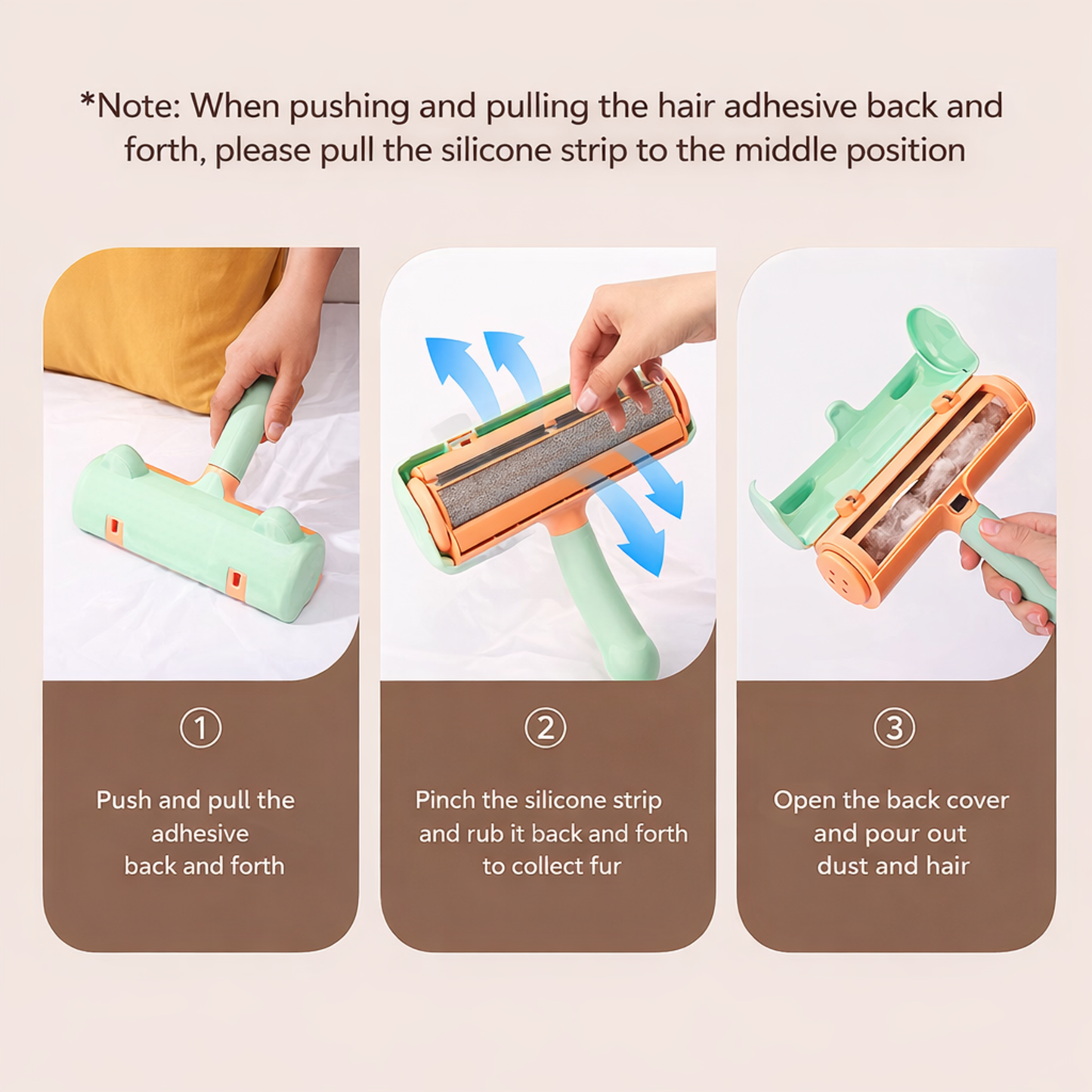 *Note: When pushing and pulling the hair adhesive back and forth, please pull the silicone strip to the middle position

①

Push and pull the adhesive back and forth

②

Pinch the silicone strip and rub it back and forth to collect fur

③

Open the back cover and pour out dust and hair